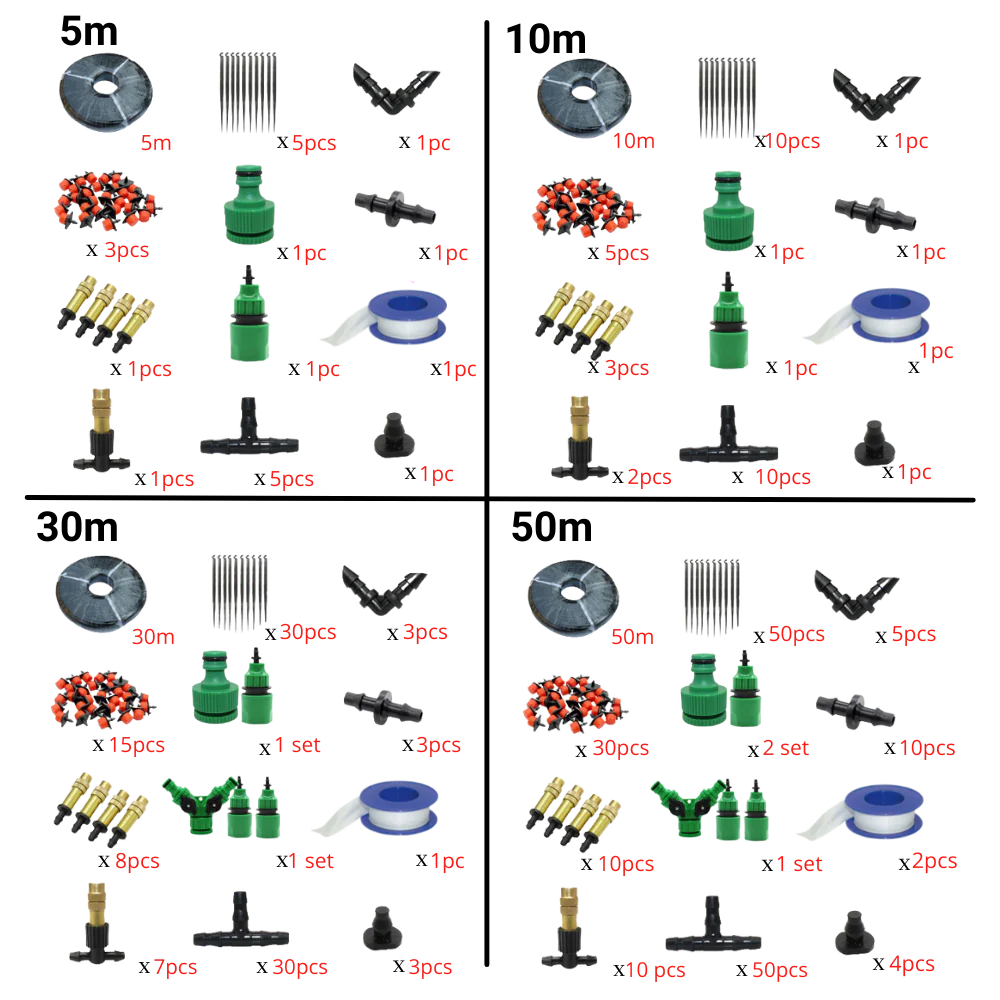 5m

5m x 5pcs x 1pc

x 3pcs x 1pc x 1pc

x 1pcs x 1pc x 1pc

x 1pcs x 5pcs x 1pc

10m

10m x 10pcs x 1pc

x 5pcs x 1pc x 1pc

x 3pcs x 1pc x 1pc

x 2pcs x 10pcs x 1pc

30m

30m x 30pcs x 3pcs

x 15pcs x 1 set x 3pcs

x 8pcs x 1 set x 1pc

x 7pcs x 30pcs x 3pcs

50m

50m x 50pcs x 5pcs

x 30pcs x 2 set x 10pcs

x 10pcs x 1 set x 2pcs

x 10 pcs x 50pcs x 4pcs